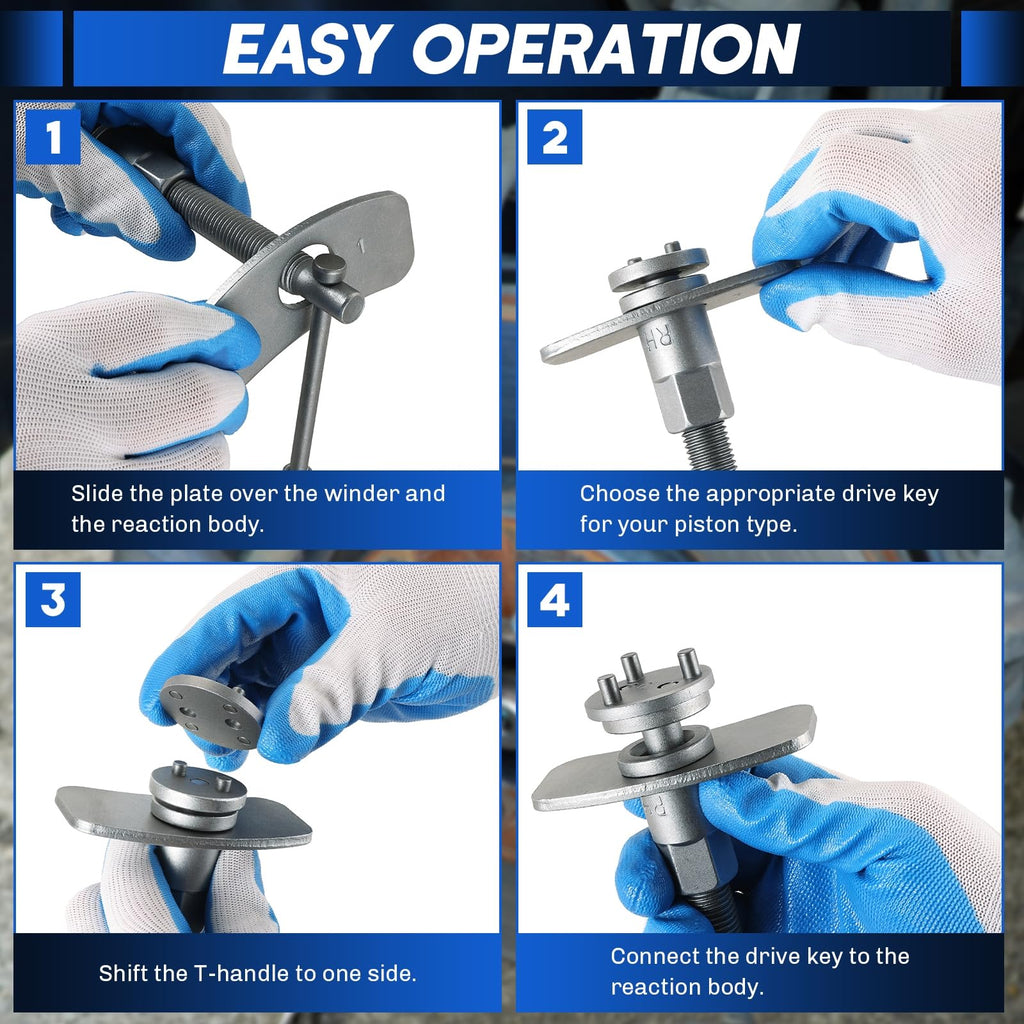 EASY OPERATION

1

Slide the plate over the winder and the reaction body.

2

RH

Choose the appropriate drive key for your piston type.

3

Shift the T-handle to one side.

4

Connect the drive key to the reaction body.