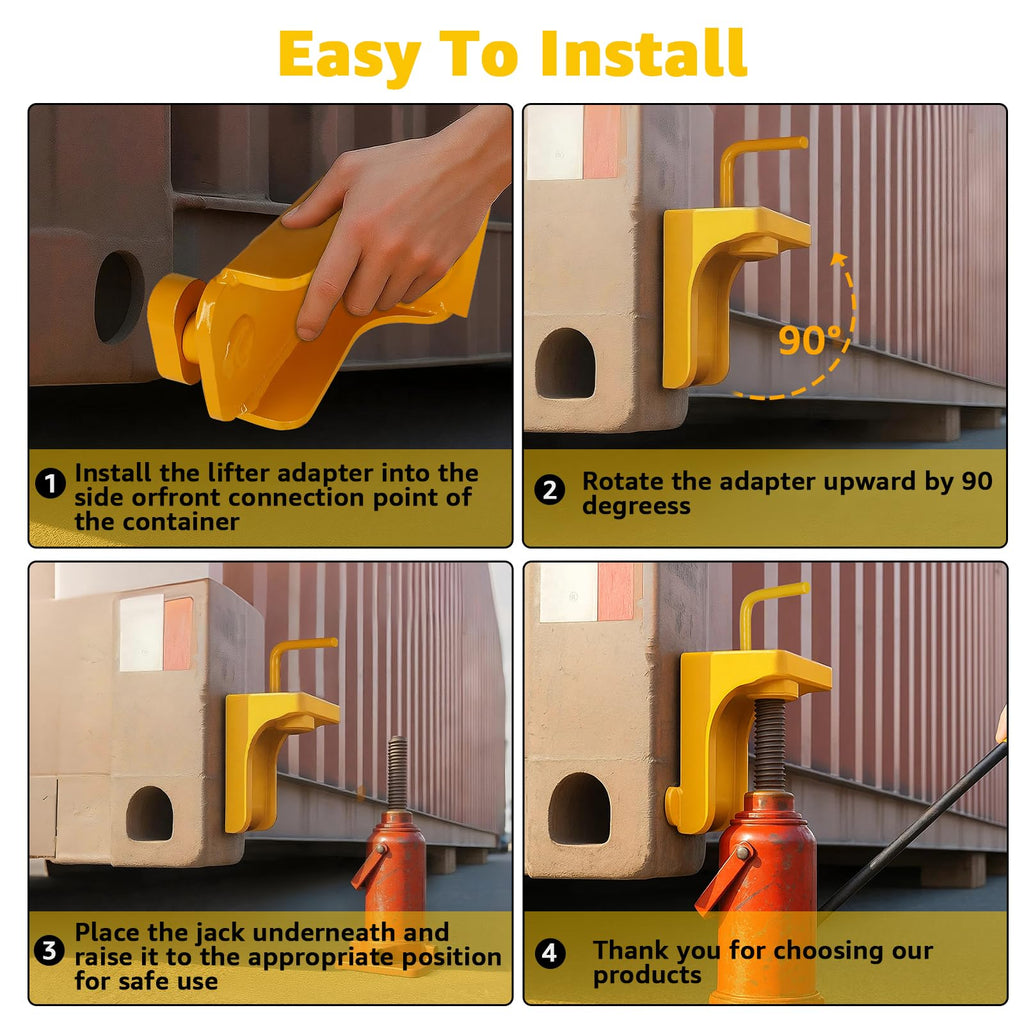 Easy To Install

1 Install the lifter adapter into the side orfront connection point of the container

90°

2 Rotate the adapter upward by 90 degreess

3 Place the jack underneath and raise it to the appropriate position for safe use

4 Thank you for choosing our products